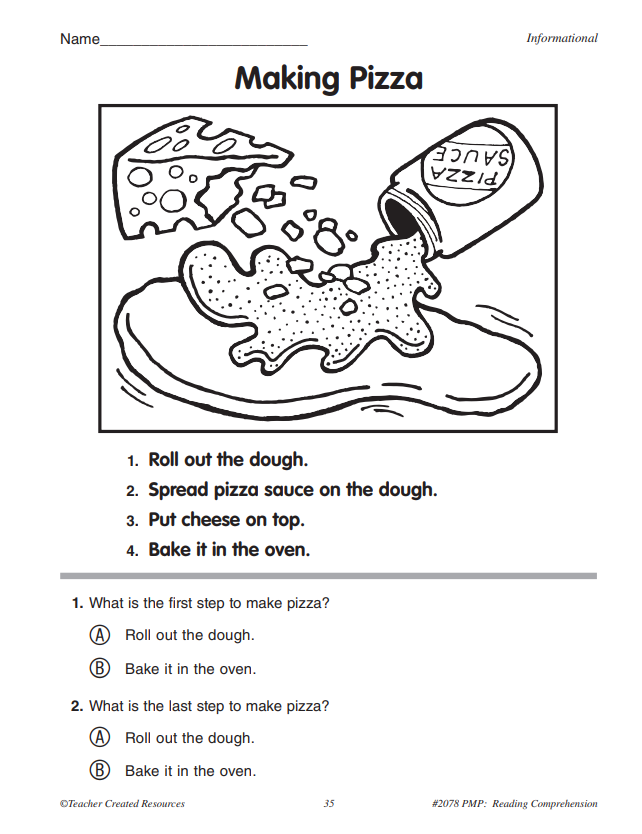 Name________________________ Informational

Making Pizza

PIZZA SAUCE

1. Roll out the dough.
2. Spread pizza sauce on the dough.
3. Put cheese on top.
4. Bake it in the oven.

1. What is the first step to make pizza?

Ⓐ Roll out the dough.

Ⓑ Bake it in the oven.

2. What is the last step to make pizza?

Ⓐ Roll out the dough.

Ⓑ Bake it in the oven.

©Teacher Created Resources 35 #2078 PMP: Reading Comprehension